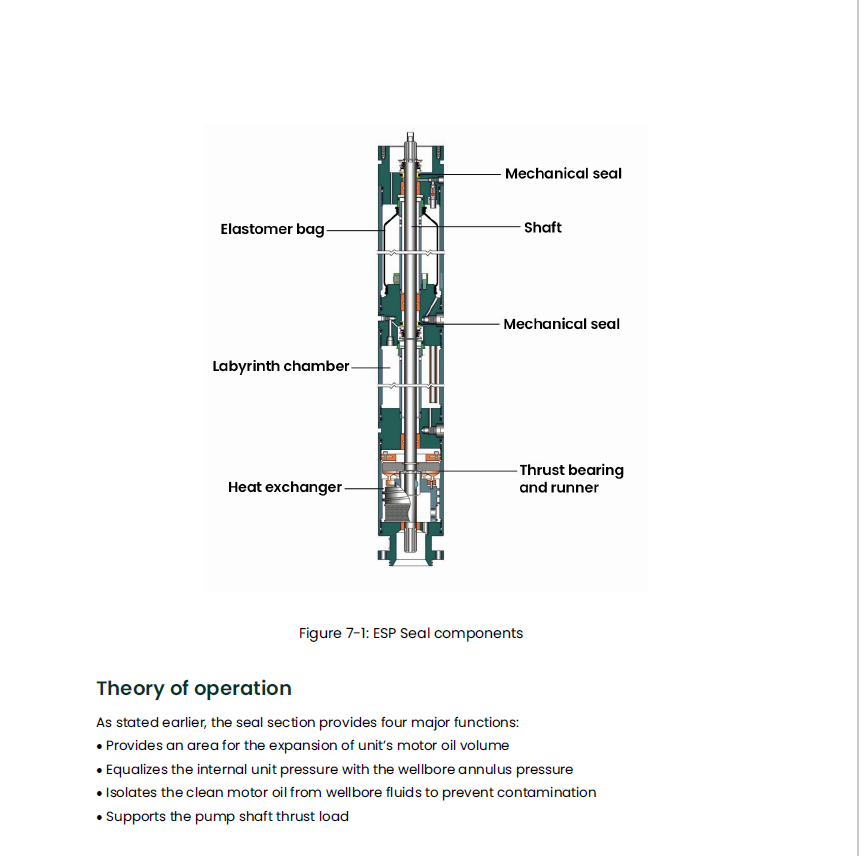 Mechanical seal

Elastomer bag

Shaft

Mechanical seal

Labyrinth chamber

Thrust bearing and runner

Heat exchanger

Figure 7-1: ESP Seal components

Theory of operation

As stated earlier, the seal section provides four major functions:
• Provides an area for the expansion of unit's motor oil volume
• Equalizes the internal unit pressure with the wellbore annulus pressure
• Isolates the clean motor oil from wellbore fluids to prevent contamination
• Supports the pump shaft thrust load